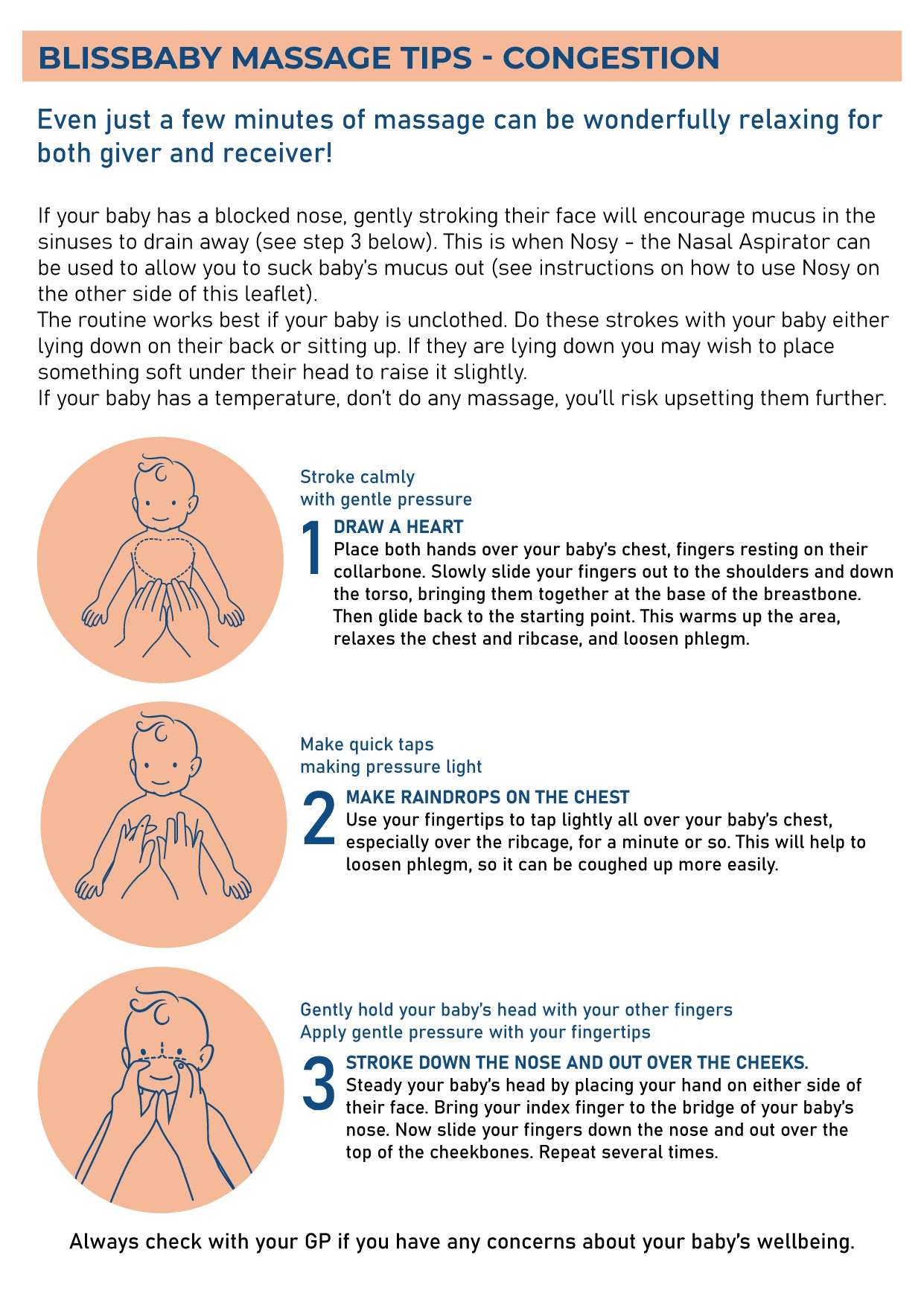 BLISSBABY MASSAGE TIPS - CONGESTION

Even just a few minutes of massage can be wonderfully relaxing for both giver and receiver!

If your baby has a blocked nose, gently stroking their face will encourage mucus in the sinuses to drain away (see step 3 below). This is when Nosy - the Nasal Aspirator can be used to allow you to suck baby's mucus out (see instructions on how to use Nosy on the other side of this leaflet).
The routine works best if your baby is unclothed. Do these strokes with your baby either lying down on their back or sitting up. If they are lying down you may wish to place something soft under their head to raise it slightly.
If your baby has a temperature, don't do any massage, you'll risk upsetting them further.

Stroke calmly
with gentle pressure

1 DRAW A HEART
Place both hands over your baby's chest, fingers resting on their collarbone. Slowly slide your fingers out to the shoulders and down the torso, bringing them together at the base of the breastbone. Then glide back to the starting point. This warms up the area, relaxes the chest and ribcase, and loosen phlegm.

Make quick taps
making pressure light

2 MAKE RAINDROPS ON THE CHEST
Use your fingertips to tap lightly all over your baby's chest, especially over the ribcage, for a minute or so. This will help to loosen phlegm, so it can be coughed up more easily.

Gently hold your baby's head with your other fingers
Apply gentle pressure with your fingertips

3 STROKE DOWN THE NOSE AND OUT OVER THE CHEEKS.
Steady your baby's head by placing your hand on either side of their face. Bring your index finger to the bridge of your baby's nose. Now slide your fingers down the nose and out over the top of the cheekbones. Repeat several times.

Always check with your GP if you have any concerns about your baby's wellbeing.